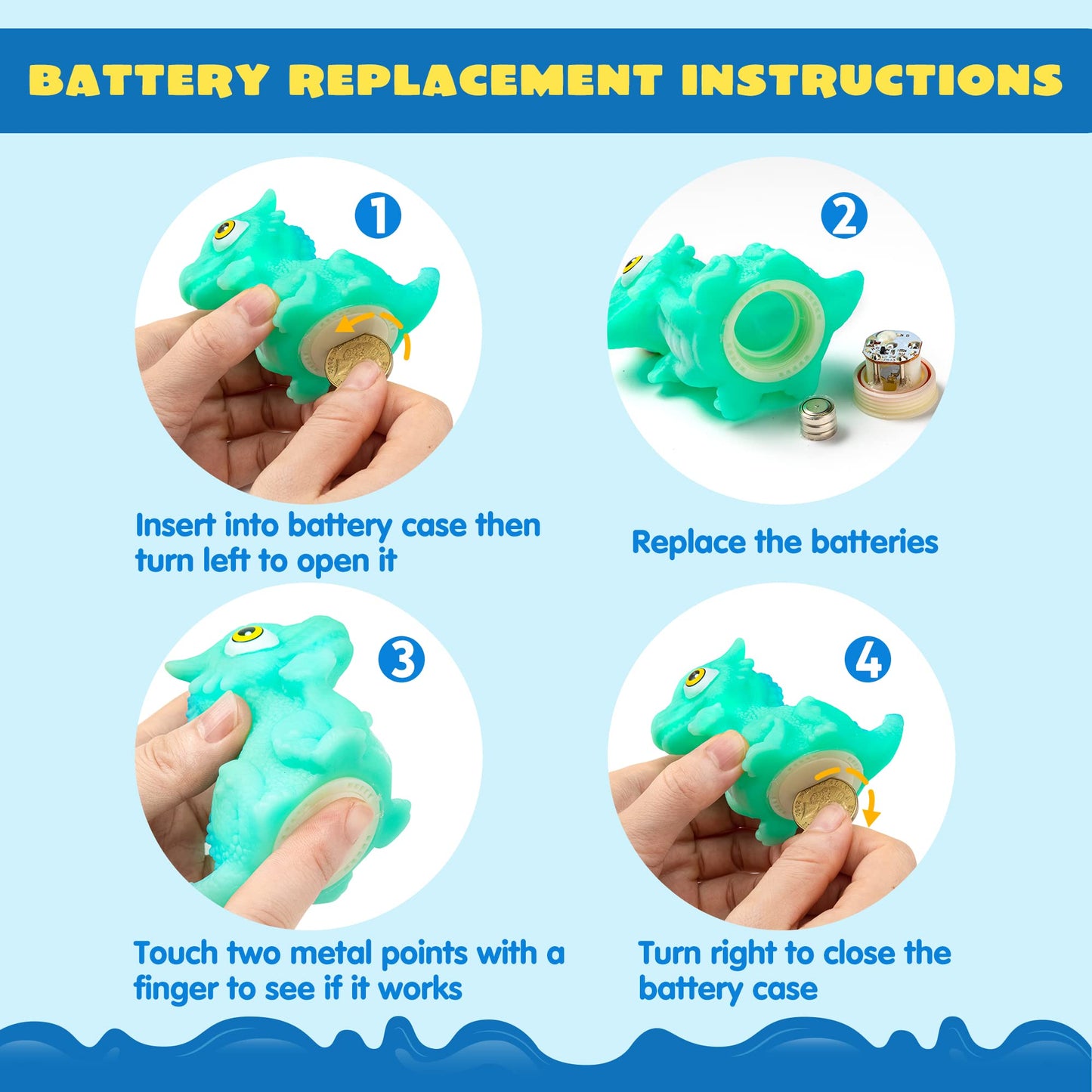 BATTERY REPLACEMENT INSTRUCTIONS

1

Insert into battery case then turn left to open it

2

Replace the batteries

3

Touch two metal points with a finger to see if it works

4

Turn right to close the battery case